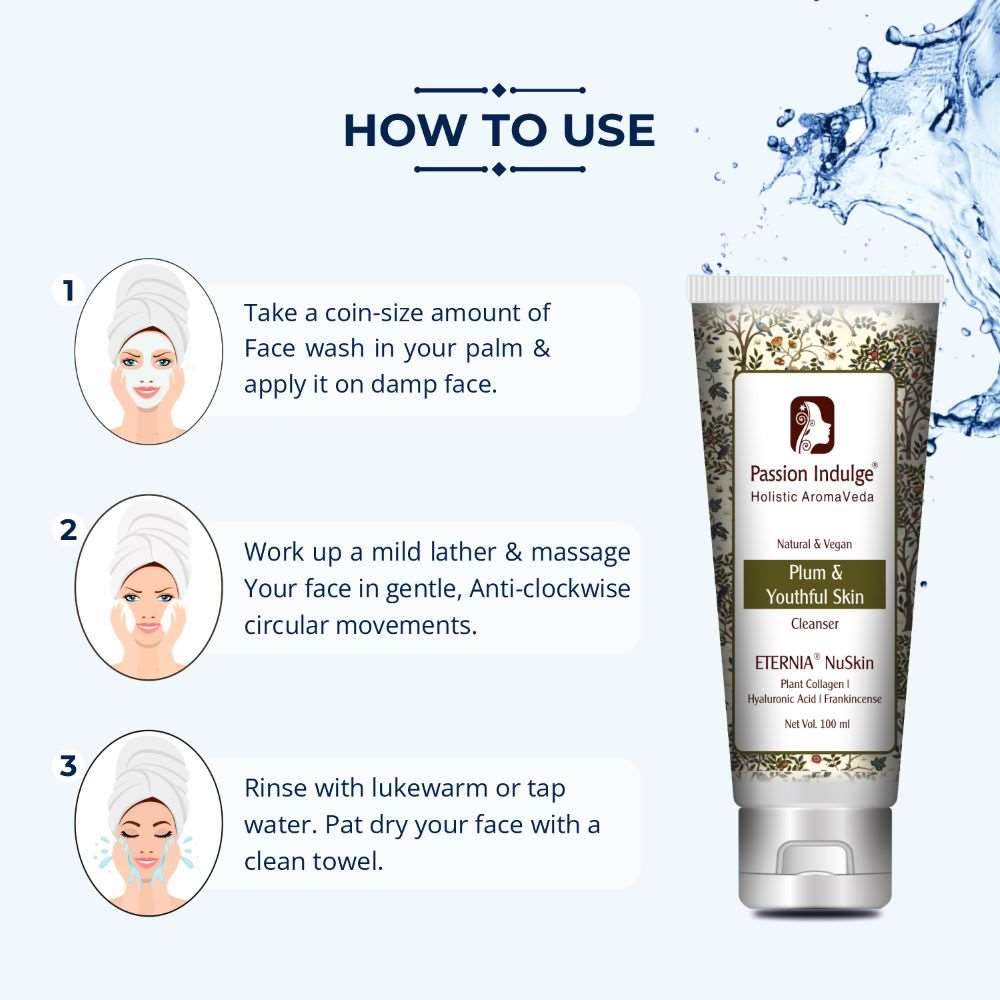 HOW TO USE

1

Take a coin-size amount of Face wash in your palm & apply it on damp face.

2

Work up a mild lather & massage Your face in gentle, Anti-clockwise circular movements.

3

Rinse with lukewarm or tap water. Pat dry your face with a clean towel.

Passion Indulge®
Holistic AromaVeda

Natural & Vegan
Plum & Youthful Skin
Cleanser

ETERNIA® NuSkin
Plant Collagen | Hyaluronic Acid | Frankincense

Net Vol. 100 ml