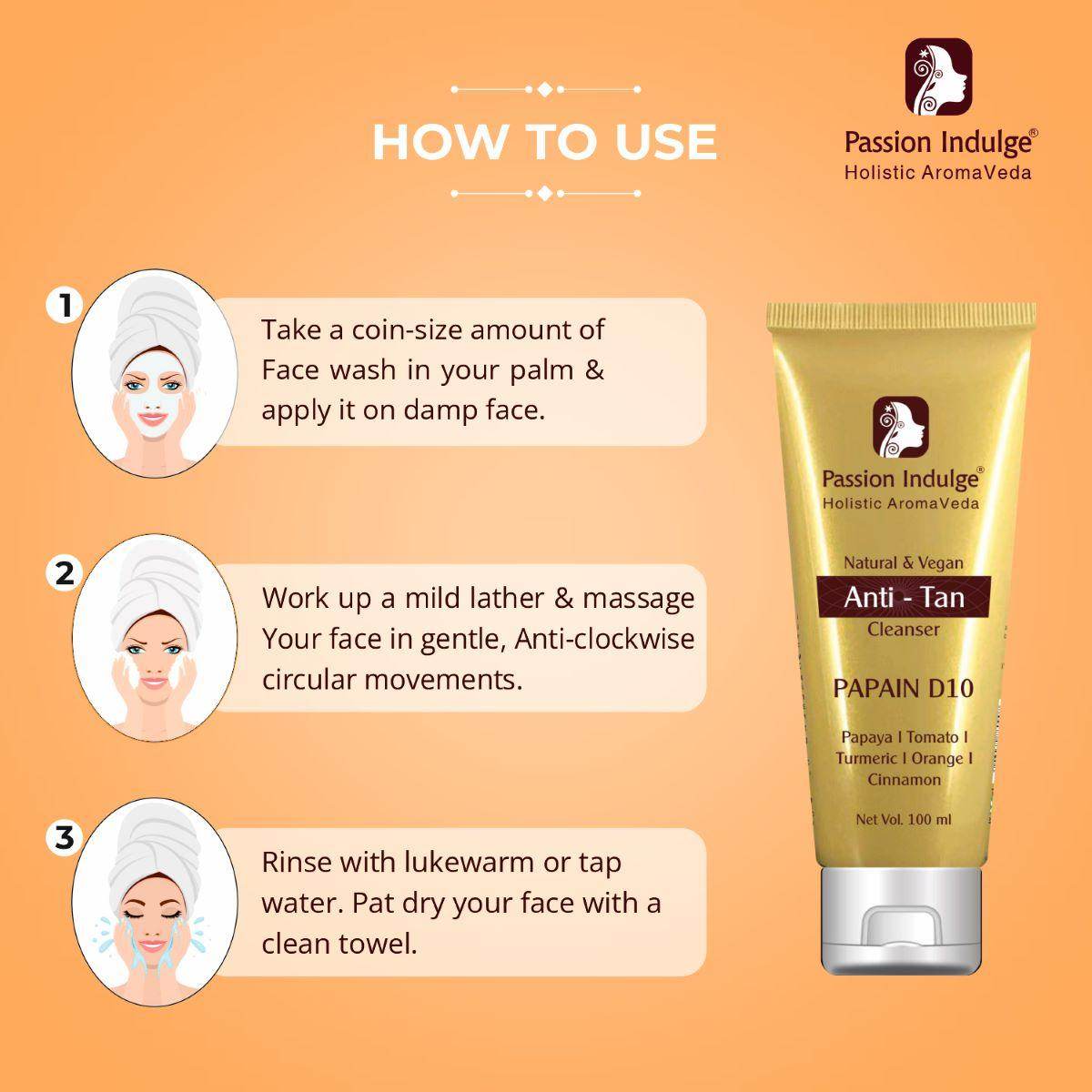 HOW TO USE

Passion Indulge®
Holistic AromaVeda

1
Take a coin-size amount of Face wash in your palm & apply it on damp face.

2
Work up a mild lather & massage Your face in gentle, Anti-clockwise circular movements.

3
Rinse with lukewarm or tap water. Pat dry your face with a clean towel.

Passion Indulge®
Holistic AromaVeda

Natural & Vegan
Anti - Tan
Cleanser

PAPAIN D10

Papaya I Tomato I Turmeric I Orange I Cinnamon

Net Vol. 100 ml