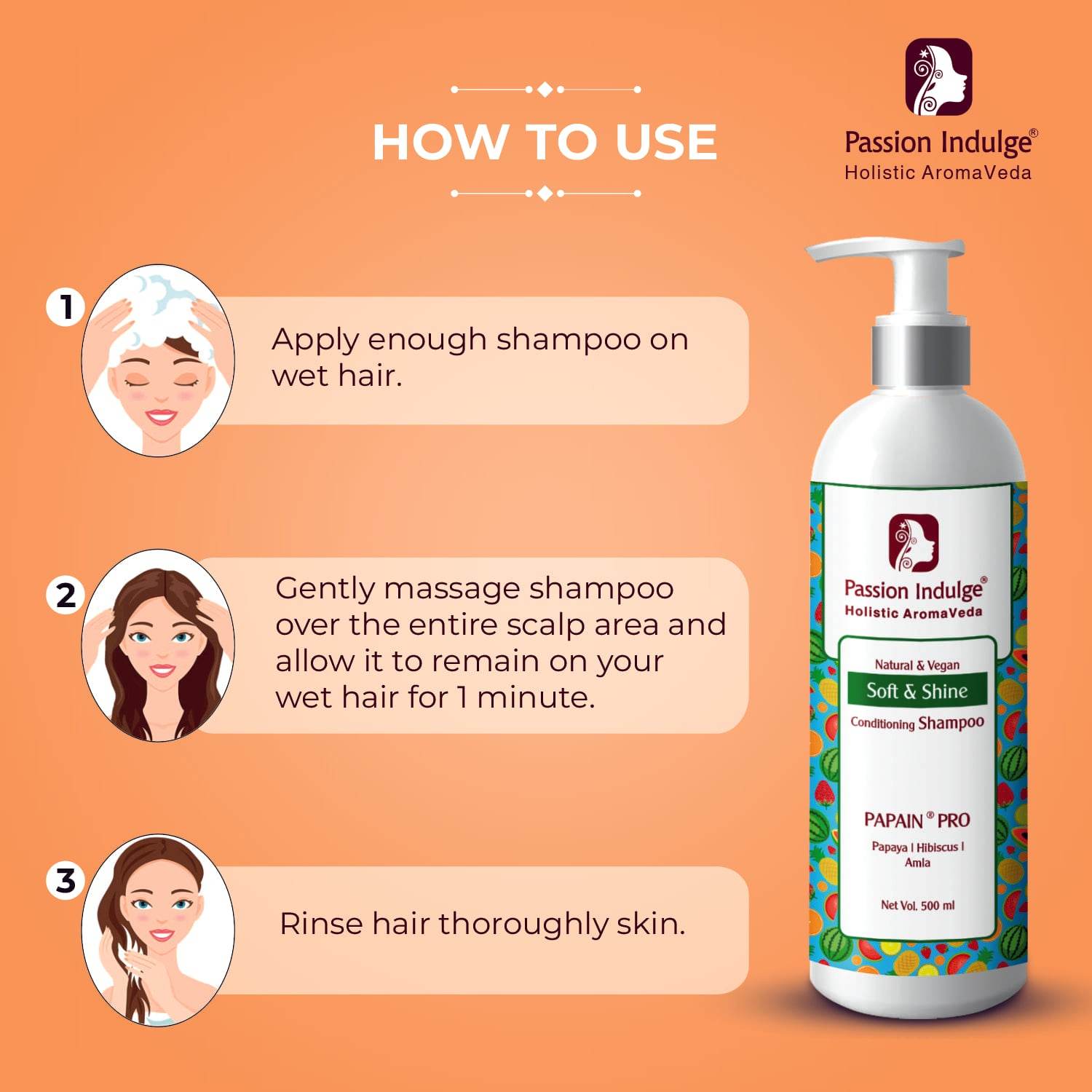 HOW TO USE

Passion Indulge®
Holistic AromaVeda

1
Apply enough shampoo on wet hair.

2
Gently massage shampoo over the entire scalp area and allow it to remain on your wet hair for 1 minute.

3
Rinse hair thoroughly skin.

Passion Indulge®
Holistic AromaVeda

Natural & Vegan
Soft & Shine
Conditioning Shampoo

PAPAIN® PRO
Papaya | Hibiscus | Amla

Net Vol. 500 ml