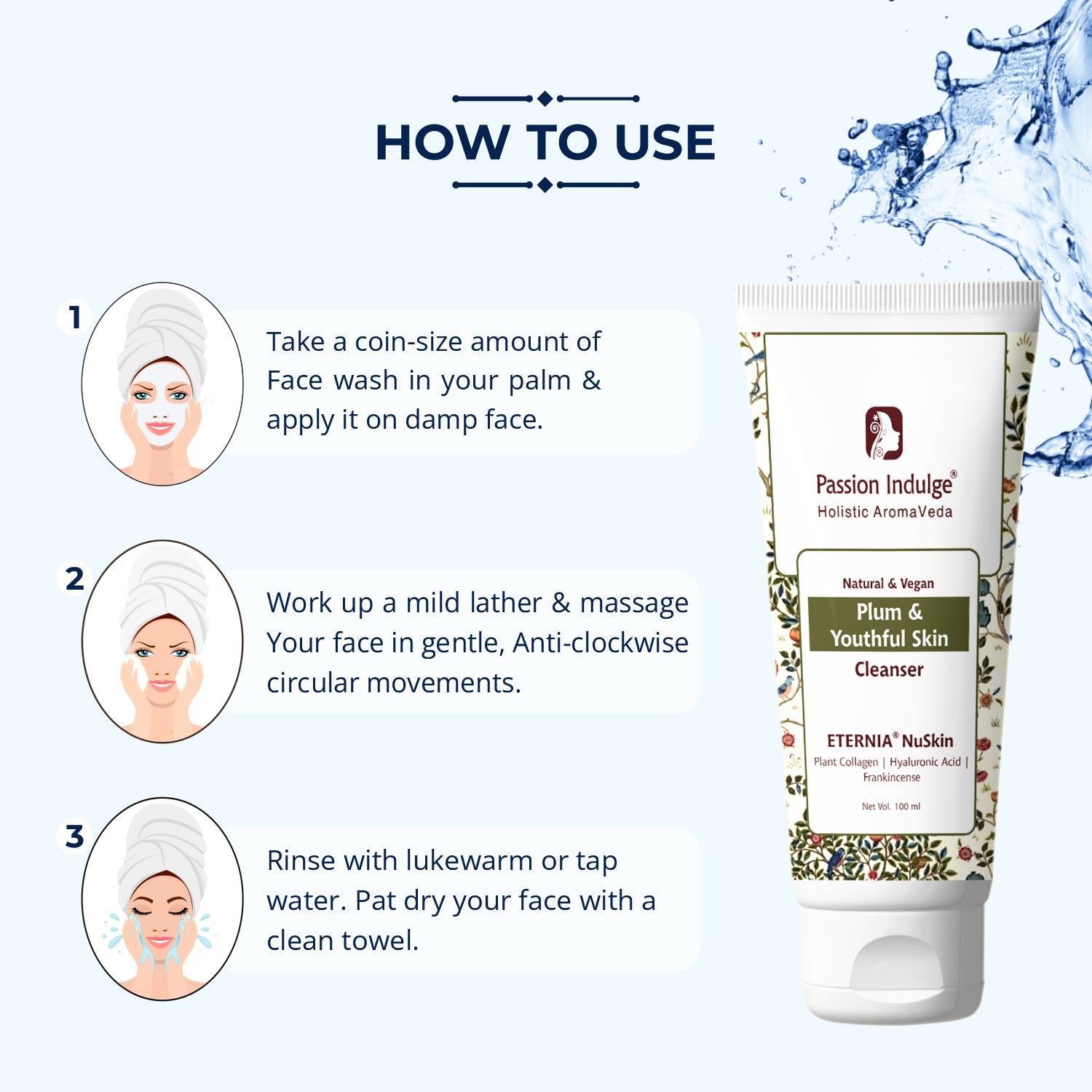 HOW TO USE

1

Take a coin-size amount of Face wash in your palm & apply it on damp face.

2

Work up a mild lather & massage Your face in gentle, Anti-clockwise circular movements.

3

Rinse with lukewarm or tap water. Pat dry your face with a clean towel.

Passion Indulge®
Holistic AromaVeda

Natural & Vegan
Plum & Youthful Skin
Cleanser

ETERNIA® NuSkin
Plant Collagen | Hyaluronic Acid | Frankincense

Net Vol. 100 ml