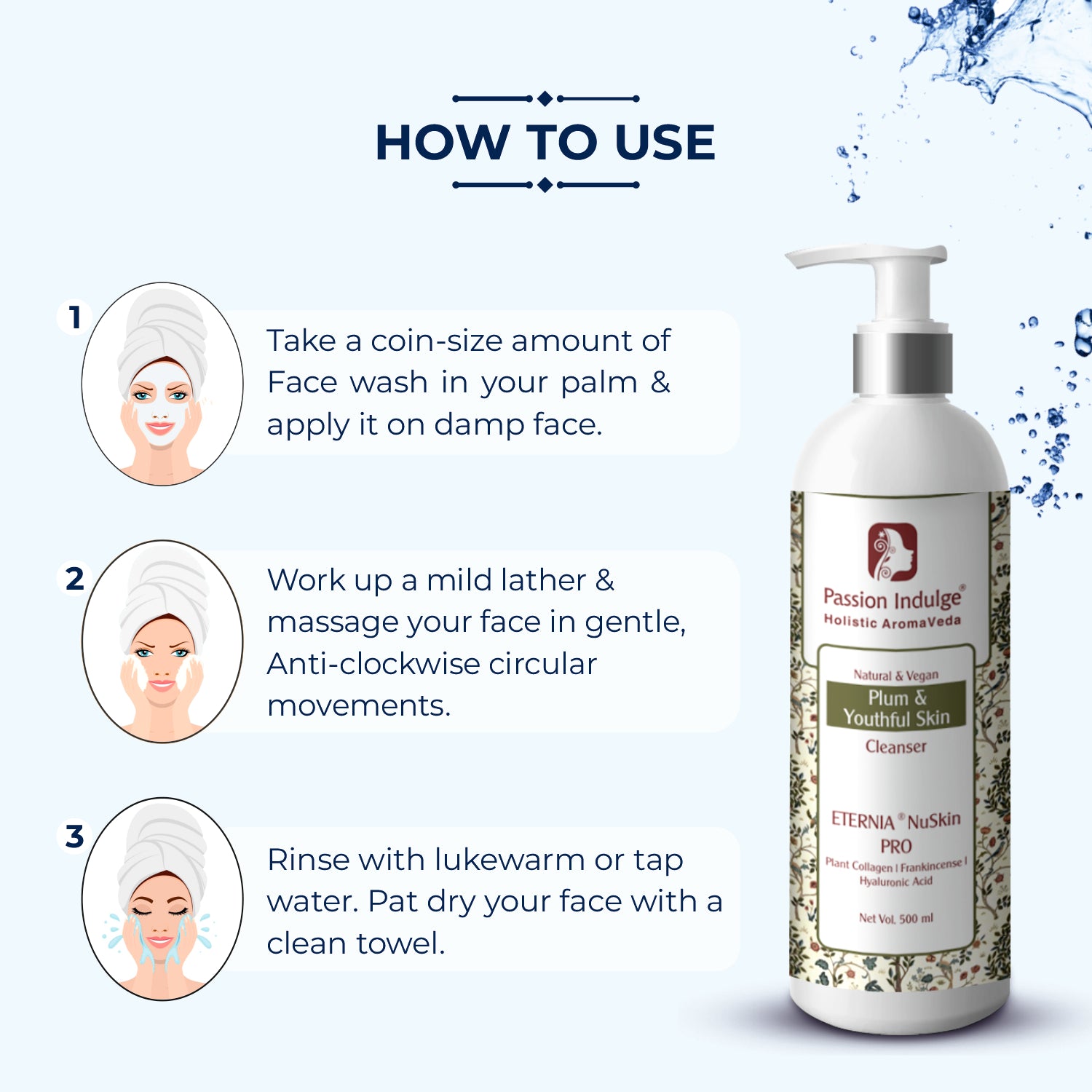 HOW TO USE

1

Take a coin-size amount of Face wash in your palm & apply it on damp face.

2

Work up a mild lather & massage your face in gentle, Anti-clockwise circular movements.

3

Rinse with lukewarm or tap water. Pat dry your face with a clean towel.

Passion Indulge®
Holistic AromaVeda

Natural & Vegan
Plum & Youthful Skin
Cleanser

ETERNIA® NuSkin PRO
Plant Collagen | Frankincense | Hyaluronic Acid

Net Vol. 500 ml